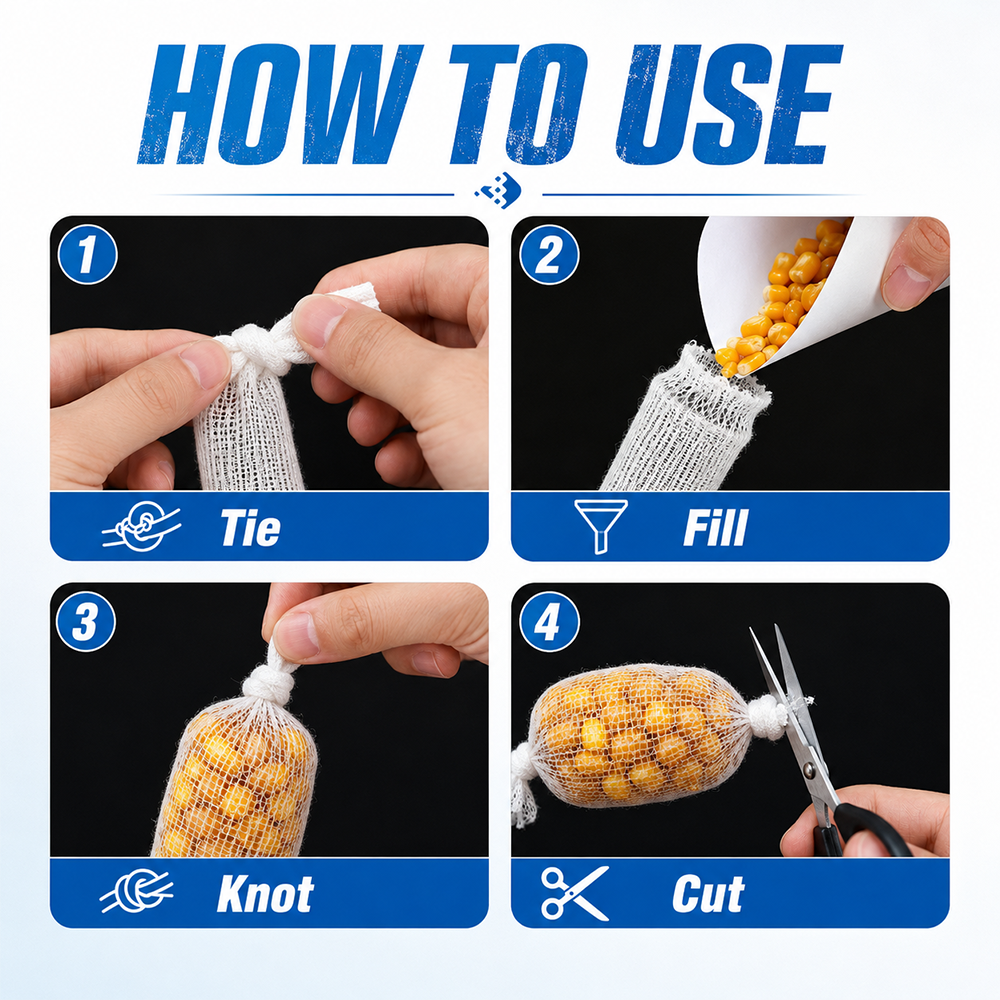 HOW TO USE

1
Tie

2
Fill

3
Knot

4
Cut